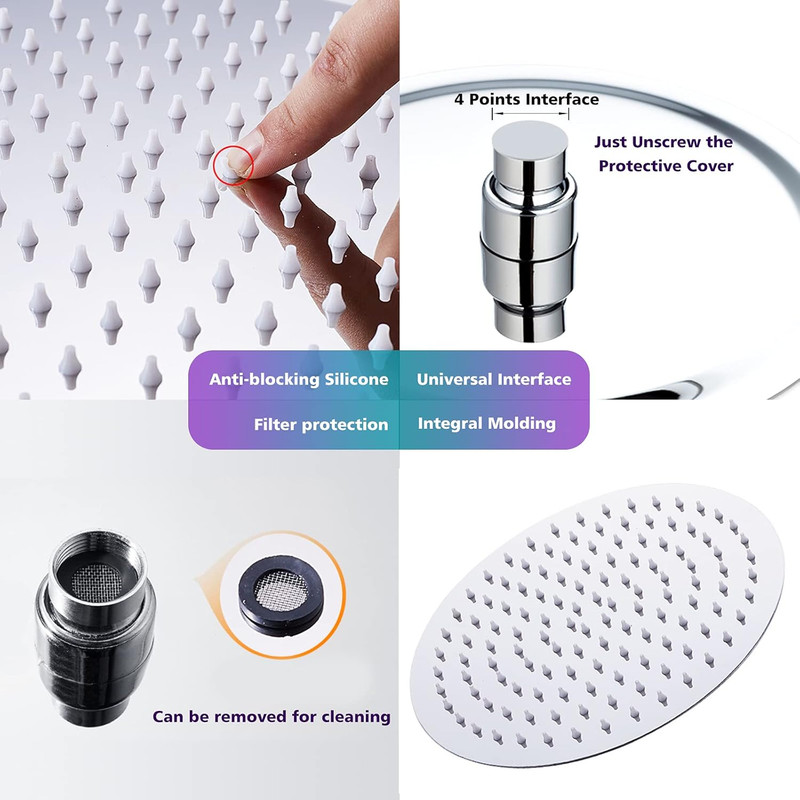 4 Points Interface

Just Unscrew the Protective Cover

Anti-blocking Silicone

Universal Interface

Filter protection

Integral Molding

Can be removed for cleaning