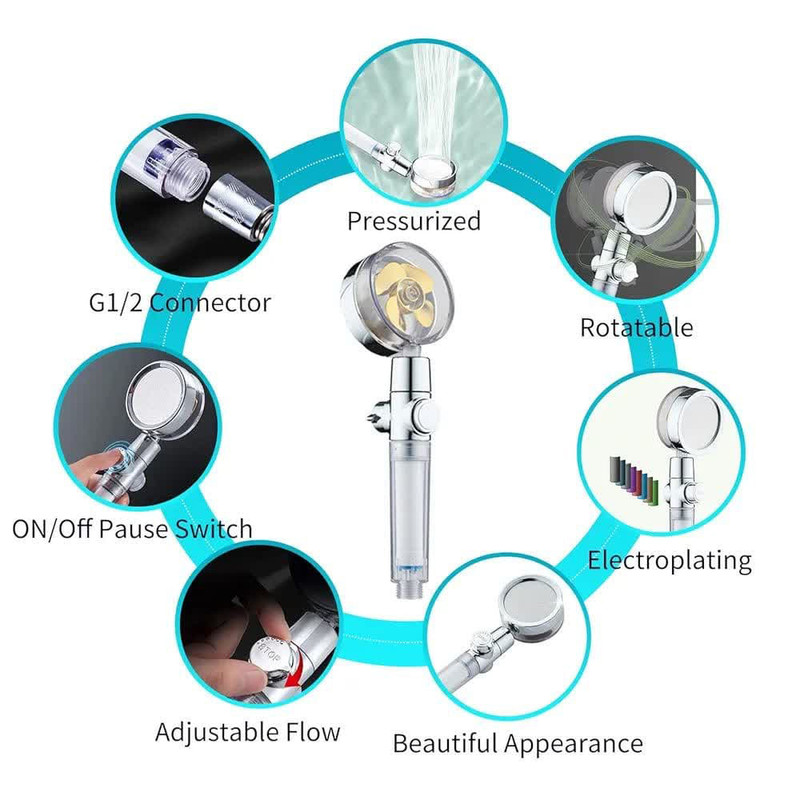 Pressurized

G1/2 Connector

Rotatable

ON/Off Pause Switch

Electroplating

STOP

Adjustable Flow

Beautiful Appearance