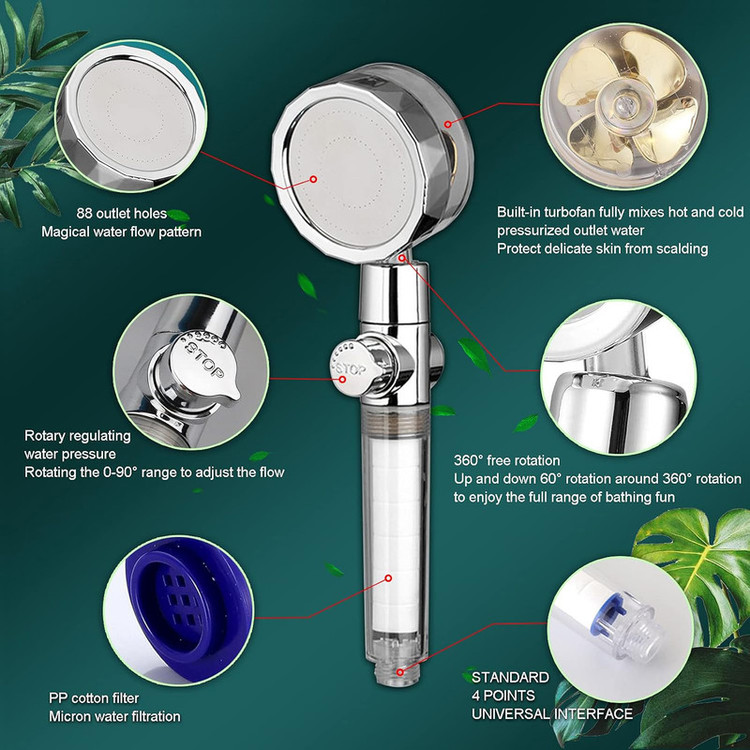 88 outlet holes
Magical water flow pattern

Built-in turbofan fully mixes hot and cold pressurized outlet water
Protect delicate skin from scalding

STOP

STOP

Rotary regulating water pressure
Rotating the 0-90° range to adjust the flow

360° free rotation
Up and down 60° rotation around 360° rotation to enjoy the full range of bathing fun

PP cotton filter
Micron water filtration

STANDARD
4 POINTS
UNIVERSAL INTERFACE