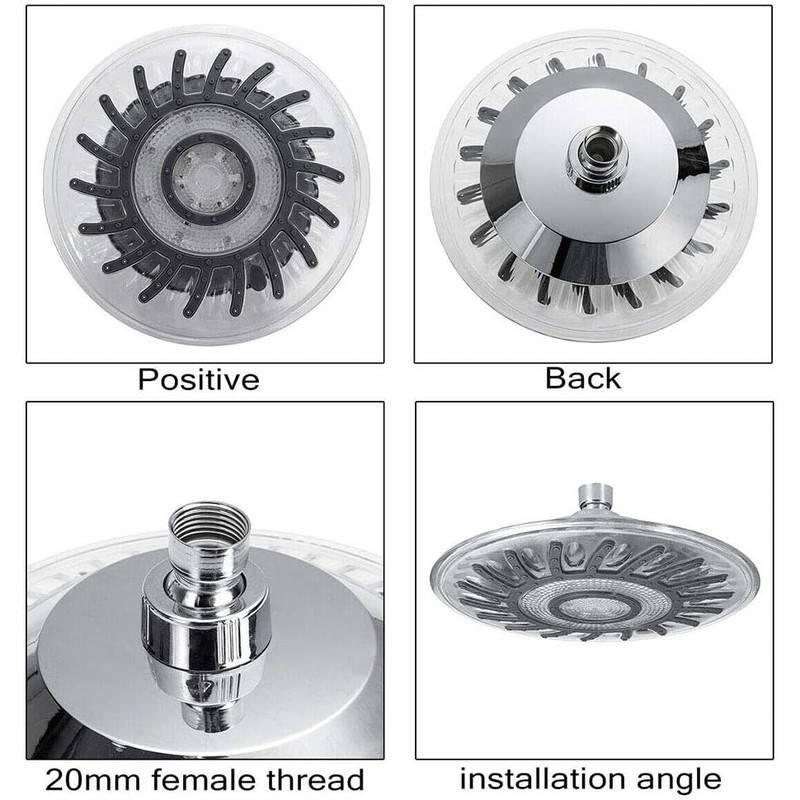 Positive

Back

20mm female thread

installation angle