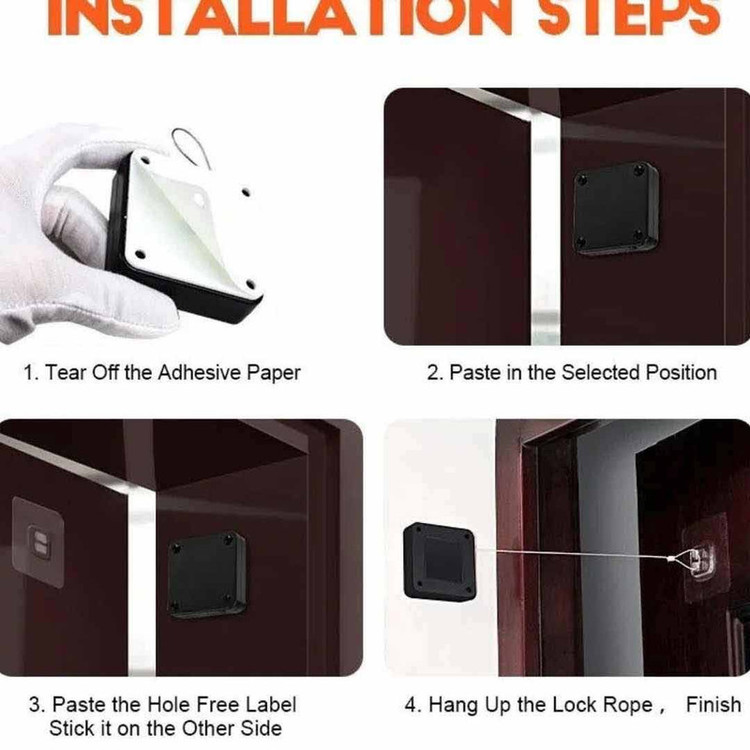 INSTALLATION STEPS

1. Tear Off the Adhesive Paper

2. Paste in the Selected Position

3. Paste the Hole Free Label Stick it on the Other Side

4. Hang Up the Lock Rope， Finish