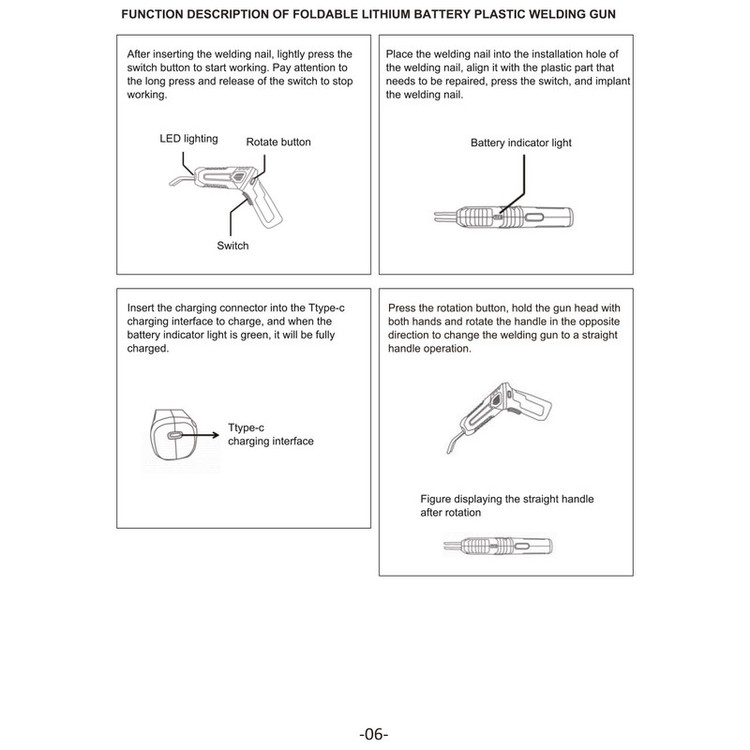 FUNCTION DESCRIPTION OF FOLDABLE LITHIUM BATTERY PLASTIC WELDING GUN

After inserting the welding nail, lightly press the switch button to start working. Pay attention to the long press and release of the switch to stop working.

LED lighting

Rotate button

Switch

Place the welding nail into the installation hole of the welding nail, align it with the plastic part that needs to be repaired, press the switch, and implant the welding nail.

Battery indicator light

Insert the charging connector into the Ttype-c charging interface to charge, and when the battery indicator light is green, it will be fully charged.

Ttype-c charging interface

Press the rotation button, hold the gun head with both hands and rotate the handle in the opposite direction to change the welding gun to a straight handle operation.

Figure displaying the straight handle after rotation

-06-