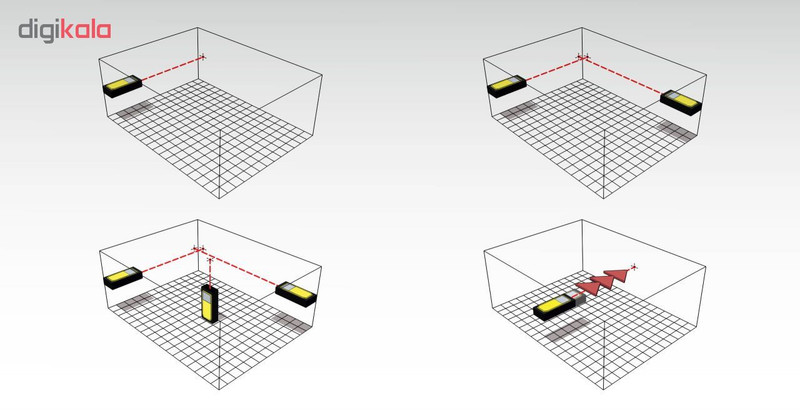 digikala