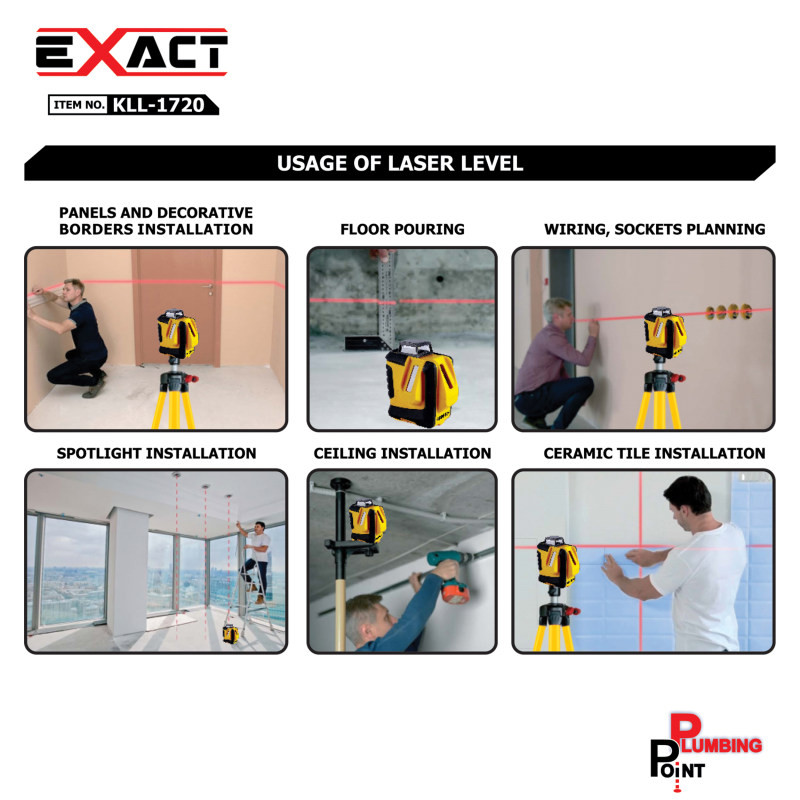 EXACT

ITEM NO. KLL-1720

USAGE OF LASER LEVEL

PANELS AND DECORATIVE BORDERS INSTALLATION

FLOOR POURING

WIRING, SOCKETS PLANNING

SPOTLIGHT INSTALLATION

CEILING INSTALLATION

CERAMIC TILE INSTALLATION

PLUMBING POINT