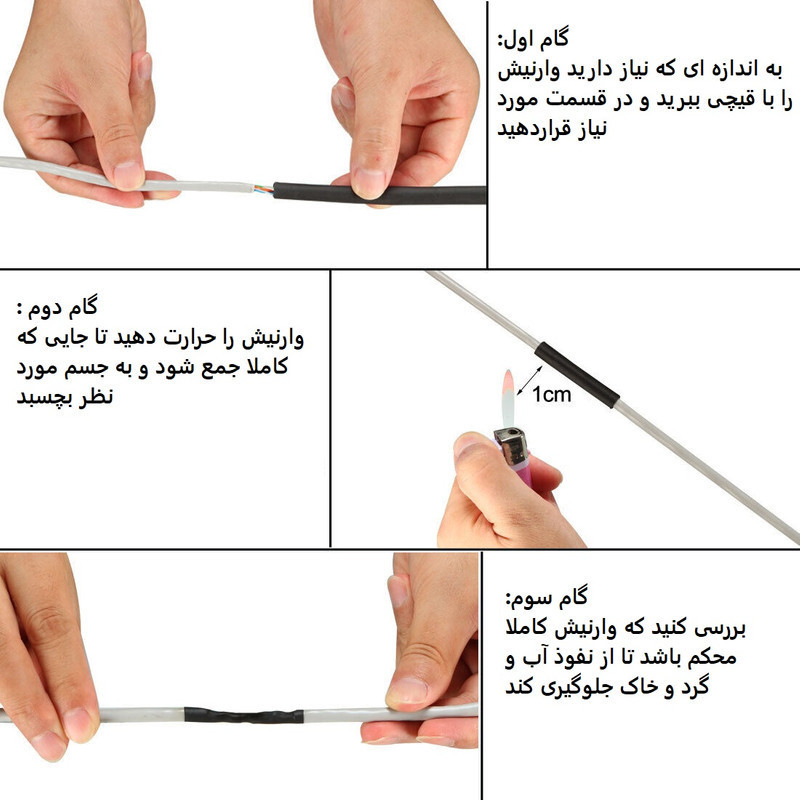 گام اول:
به اندازه ای که نیاز دارید وارنیش را با قیچی ببرید و در قسمت مورد نیاز قراردهید

گام دوم :
وارنیش را حرارت دهید تا جایی که کاملا جمع شود و به جسم مورد نظر بچسبد

1cm

گام سوم:
بررسی کنید که وارنیش کاملا محکم باشد تا از نفوذ آب و گرد و خاک جلوگیری کند