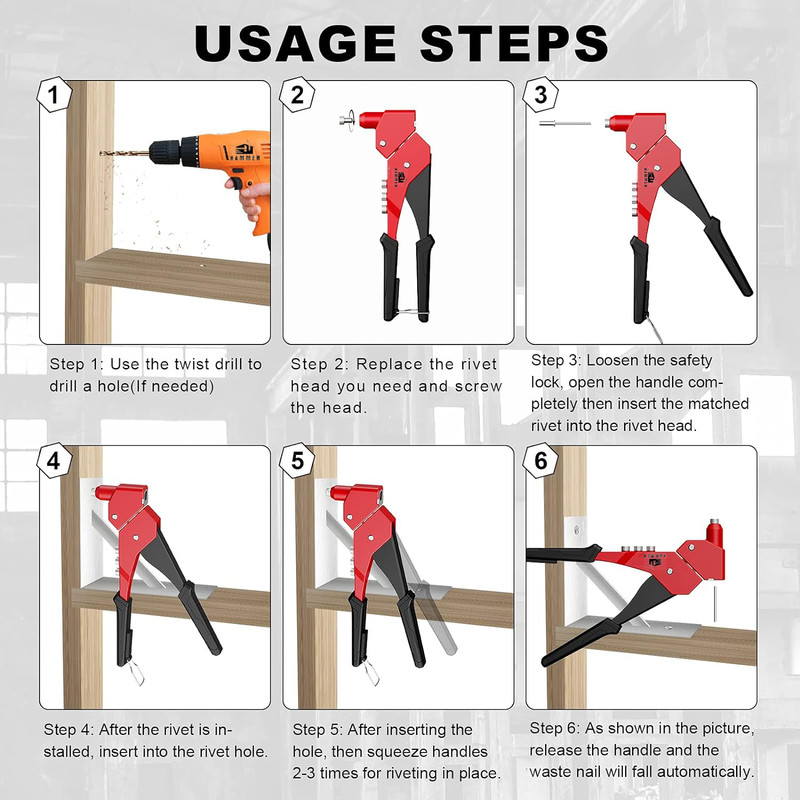 USAGE STEPS

1

HAMMER

Step 1: Use the twist drill to drill a hole(If needed)

2

Step 2: Replace the rivet head you need and screw the head.

3

Step 3: Loosen the safety lock, open the handle completely then insert the matched rivet into the rivet head.

4

Step 4: After the rivet is installed, insert into the rivet hole.

5

Step 5: After inserting the hole, then squeeze handles 2-3 times for riveting in place.

6

Step 6: As shown in the picture, release the handle and the waste nail will fall automatically.