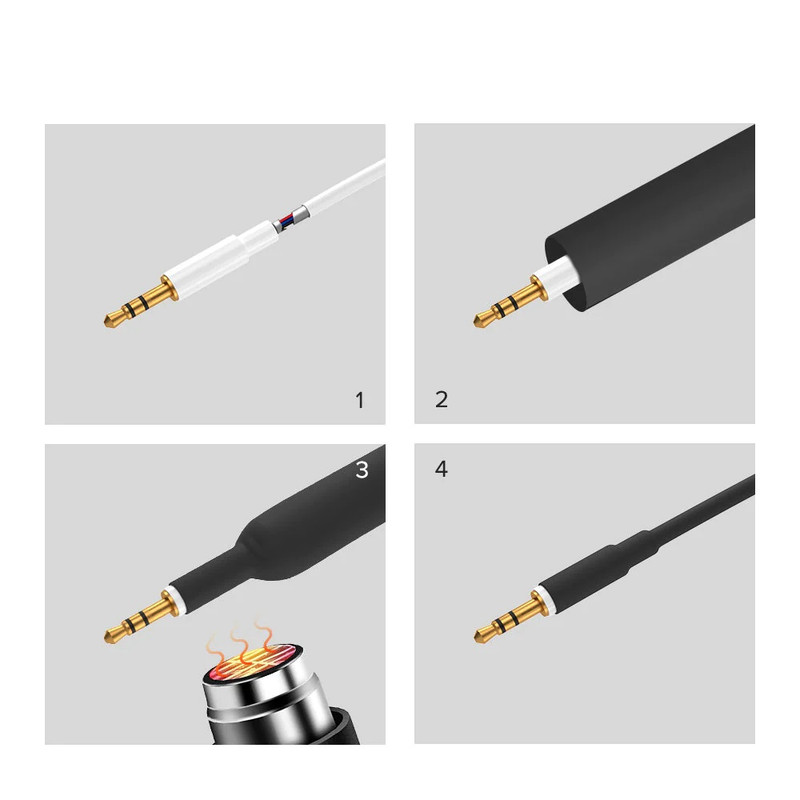 1

2

3

4