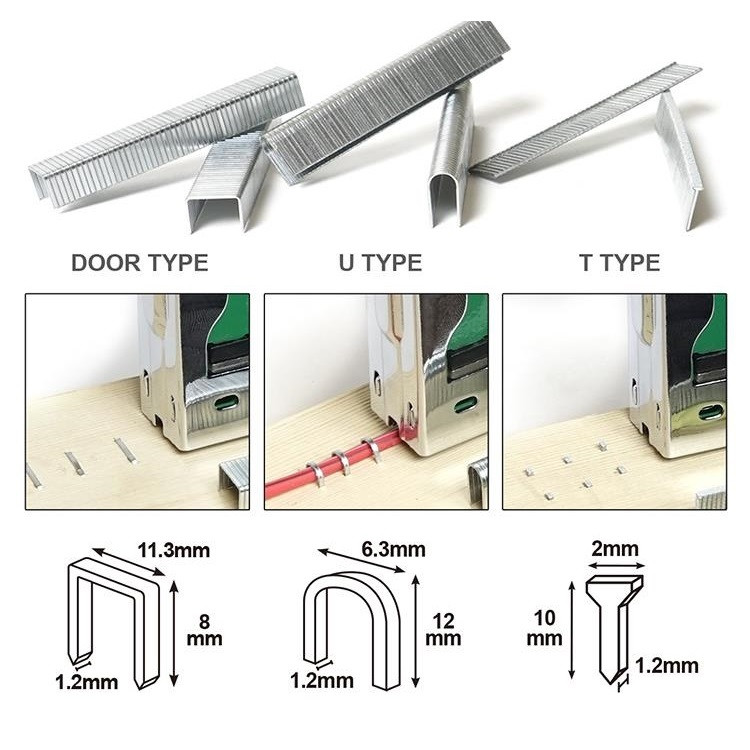 DOOR TYPE

U TYPE

T TYPE

11.3mm

8 mm

1.2mm

6.3mm

12 mm

1.2mm

2mm

10 mm

1.2mm