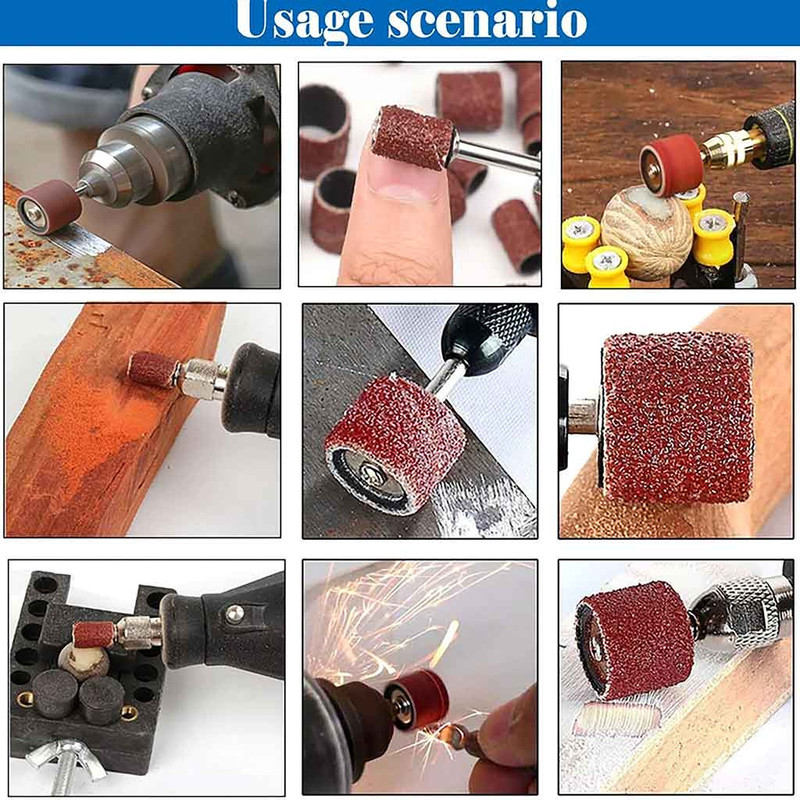 Usage scenario