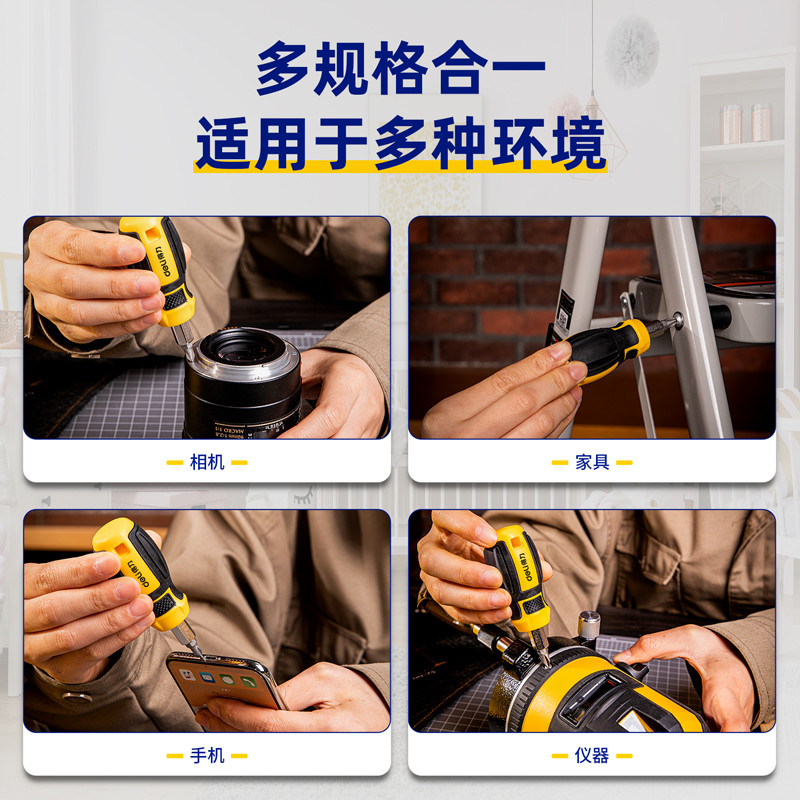 多规格合一
适用于多种环境

deli

MACRO 1:1

相机

家具

deli

手机

deli

仪器