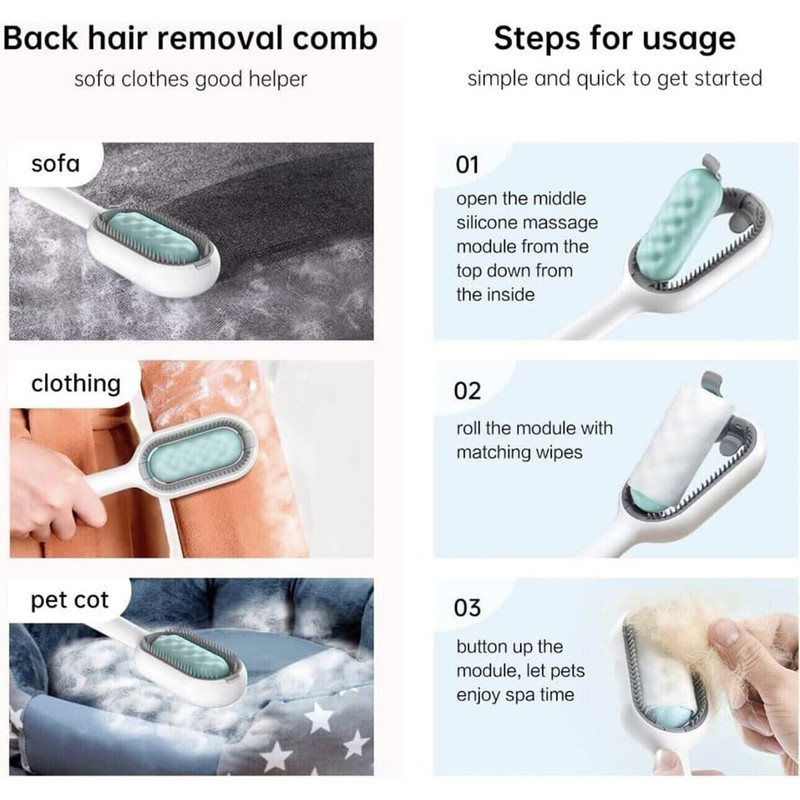 Back hair removal comb
sofa clothes good helper

sofa

clothing

pet cot

Steps for usage
simple and quick to get started

01
open the middle silicone massage module from the top down from the inside

02
roll the module with matching wipes

03
button up the module, let pets enjoy spa time